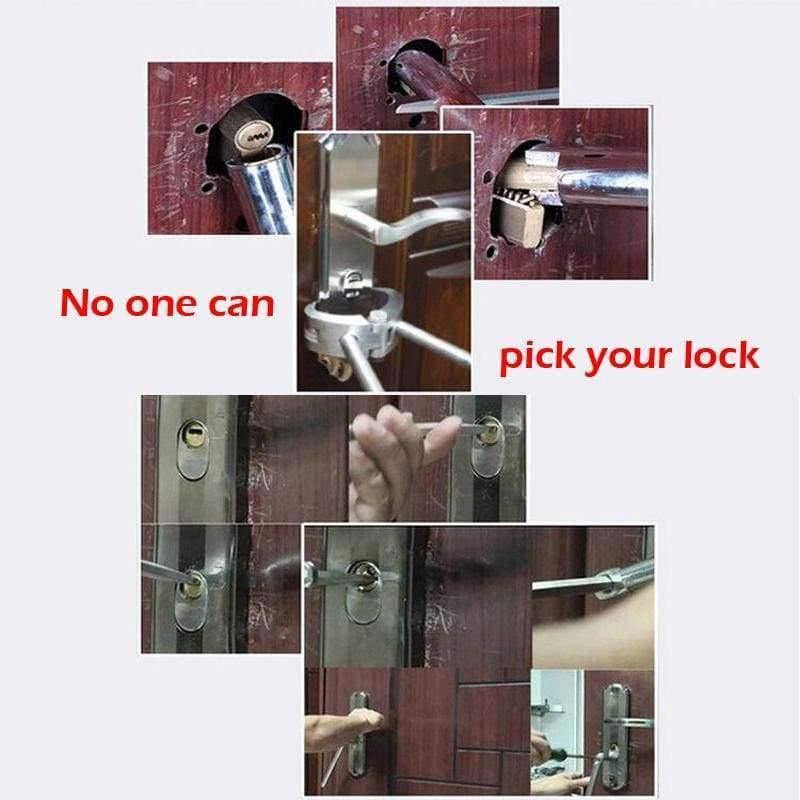 No one can

pick your lock