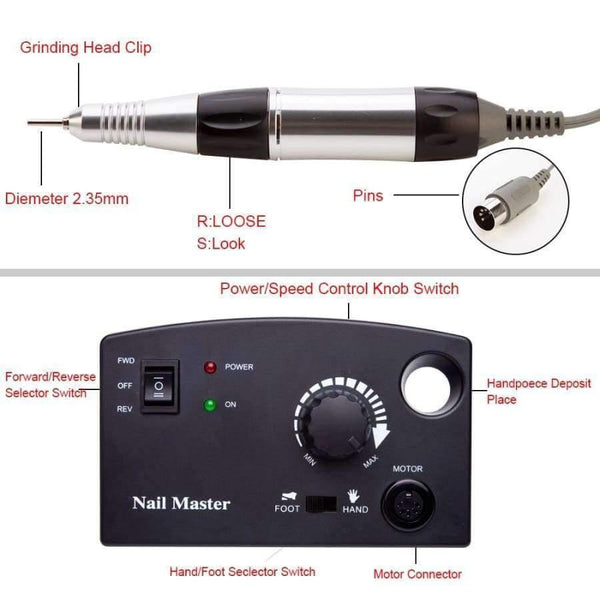 Grinding Head Clip

Diemeter 2.35mm

R:LOOSE
S:Look

Pins

Power/Speed Control Knob Switch

Forward/Reverse Selector Switch

FWD
OFF
REV

POWER

ON

MIN
MAX

Handpoece Deposit Place

MOTOR

Nail Master

FOOT
HAND

Hand/Foot Seclector Switch

Motor Connector