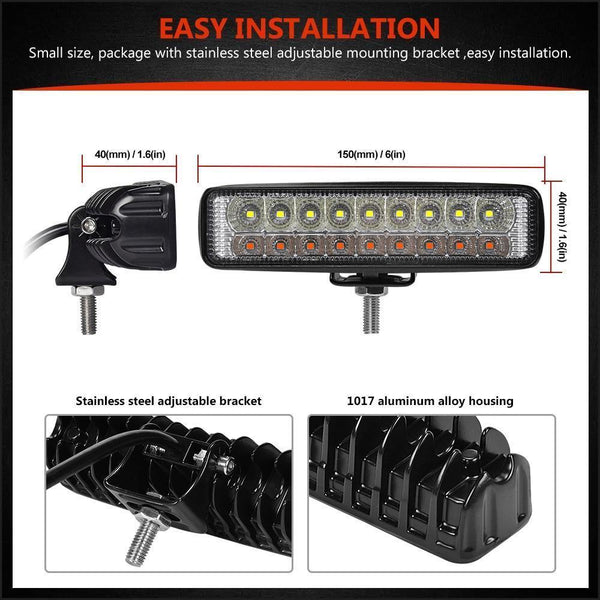 EASY INSTALLATION

Small size, package with stainless steel adjustable mounting bracket ,easy installation.

40(mm) / 1.6(in)

150(mm) / 6(in)

40(mm) / 1.6(in)

Stainless steel adjustable bracket

1017 aluminum alloy housing