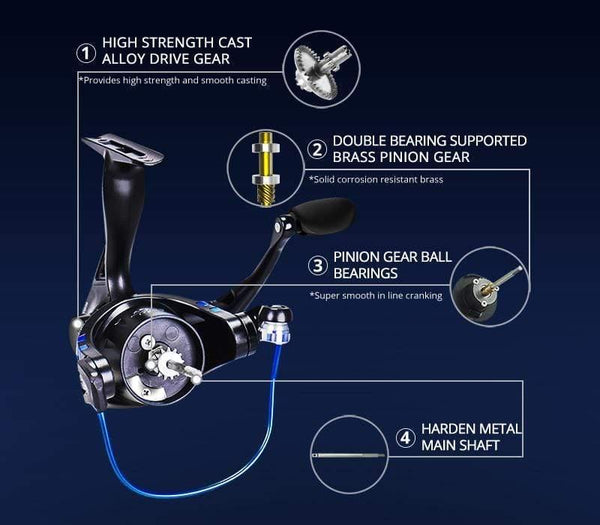 1 HIGH STRENGTH CAST ALLOY DRIVE GEAR

*Provides high strength and smooth casting

2 DOUBLE BEARING SUPPORTED BRASS PINION GEAR

*Solid corrosion resistant brass

3 PINION GEAR BALL BEARINGS

*Super smooth in line cranking

4 HARDEN METAL MAIN SHAFT