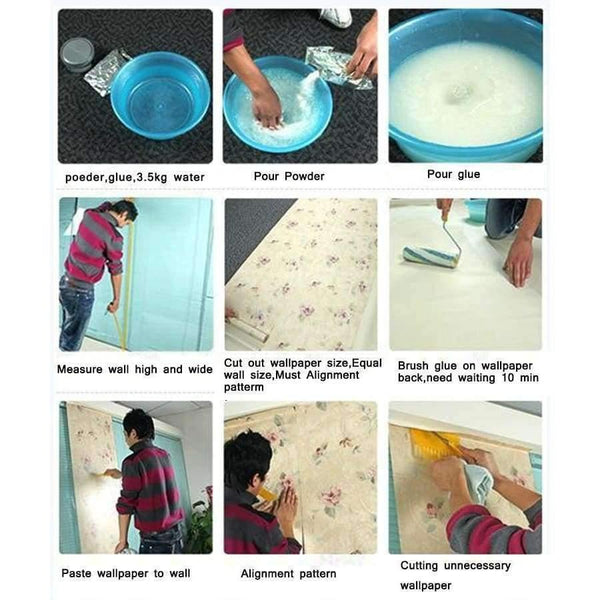 poeder,glue,3.5kg water

Pour Powder

Pour glue

Measure wall high and wide

Cut out wallpaper size,Equal wall size,Must Alignment patterm

Brush glue on wallpaper back,need waiting 10 min

Paste wallpaper to wall

Alignment pattern

Cutting unnecessary wallpaper