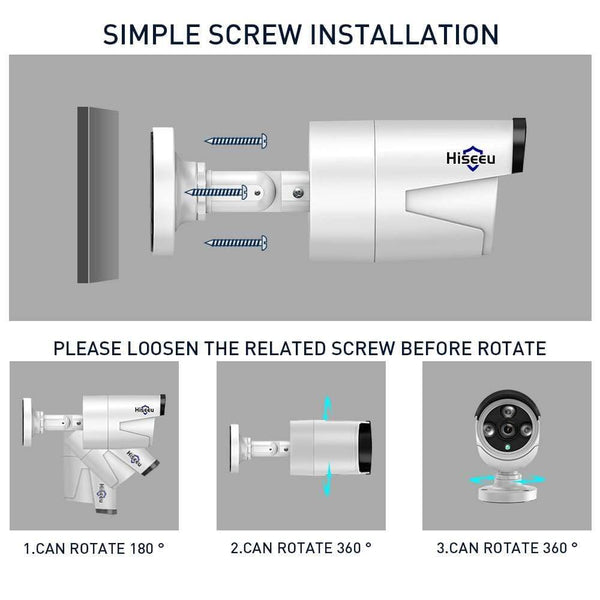 SIMPLE SCREW INSTALLATION

Hiseeu

PLEASE LOOSEN THE RELATED SCREW BEFORE ROTATE

Hiseeu

Hiseeu

Hiseeu

1.CAN ROTATE 180 °

2.CAN ROTATE 360 °

3.CAN ROTATE 360 °