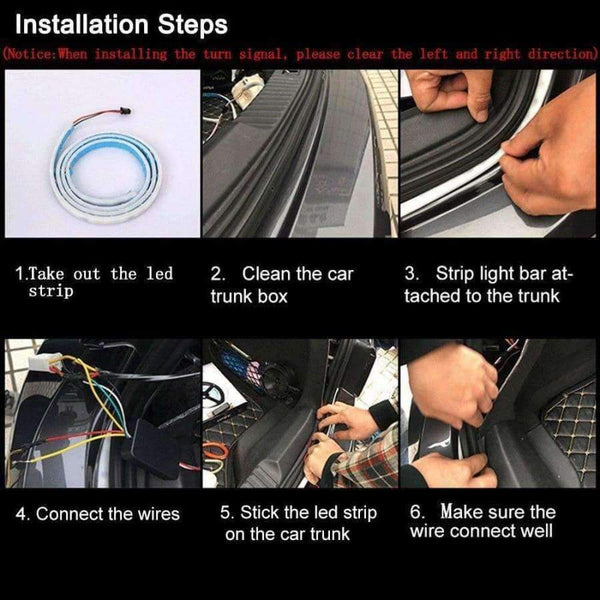 Installation Steps

(Notice:When installing the turn signal, please clear the left and right direction)

1.Take out the led strip

2. Clean the car trunk box

3. Strip light bar attached to the trunk

4. Connect the wires

5. Stick the led strip on the car trunk

6. Make sure the wire connect well