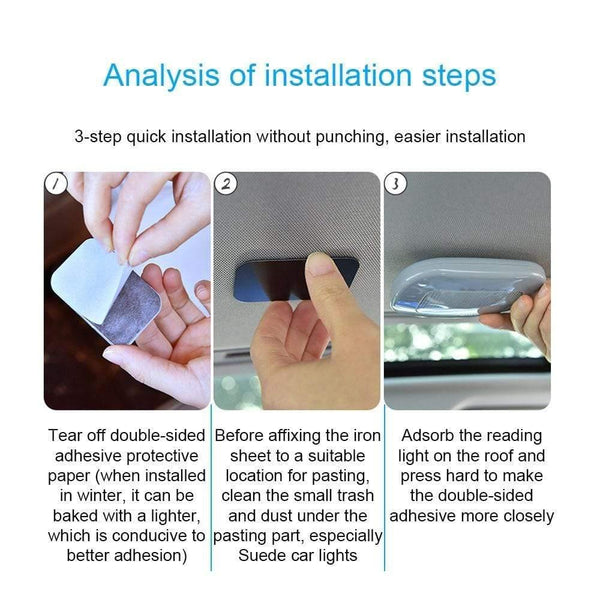 Analysis of installation steps

3-step quick installation without punching, easier installation

1

2

3

Tear off double-sided adhesive protective paper (when installed in winter, it can be baked with a lighter, which is conducive to better adhesion)

Before affixing the iron sheet to a suitable location for pasting, clean the small trash and dust under the pasting part, especially Suede car lights

Adsorb the reading light on the roof and press hard to make the double-sided adhesive more closely