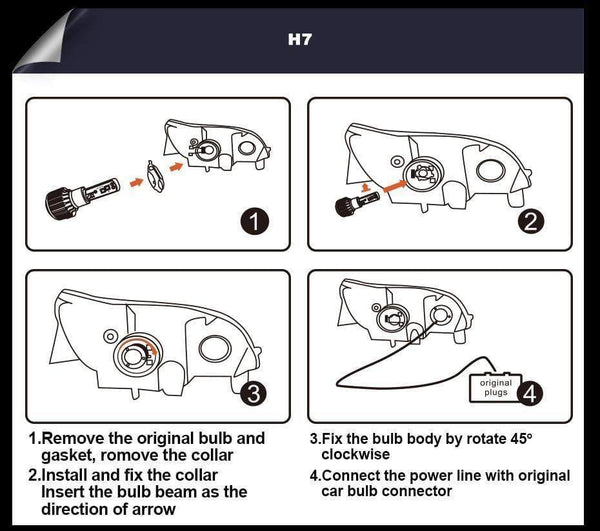 H7

1

2

3

original plugs

4

1.Remove the original bulb and gasket, romove the collar

2.Install and fix the collar Insert the bulb beam as the direction of arrow

3.Fix the bulb body by rotate 45° clockwise

4.Connect the power line with original car bulb connector