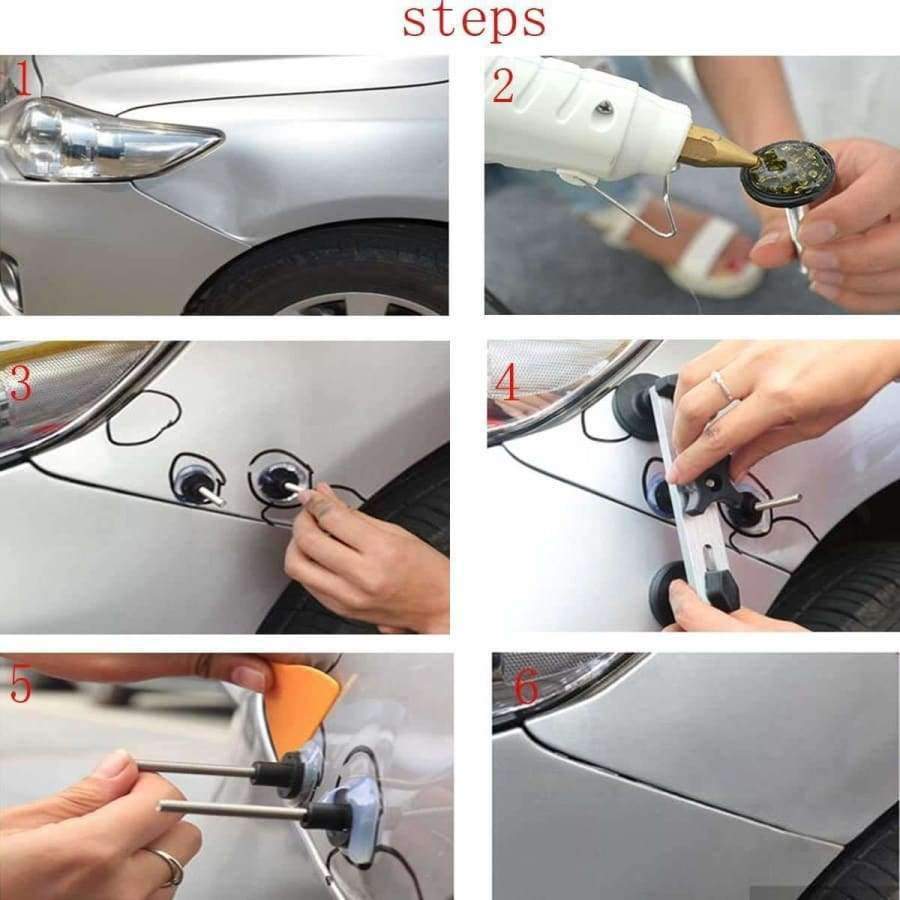 steps

1

2

3

4

5

6