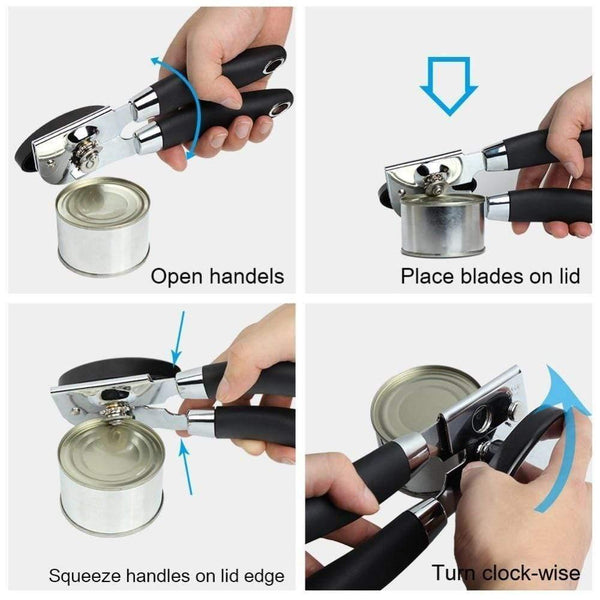 Open handels

Place blades on lid

Squeeze handles on lid edge

Turn clock-wise