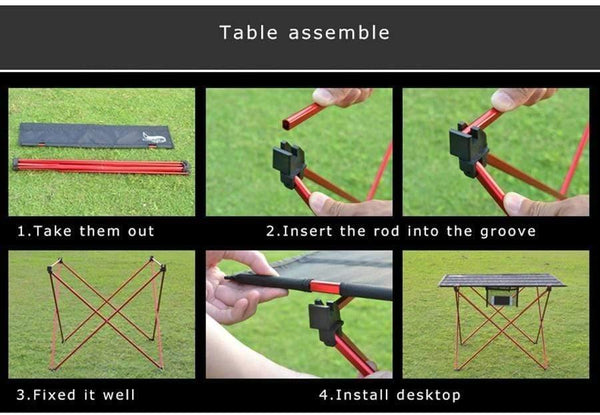 Table assemble

1.Take them out

2.Insert the rod into the groove

3.Fixed it well

4.Install desktop