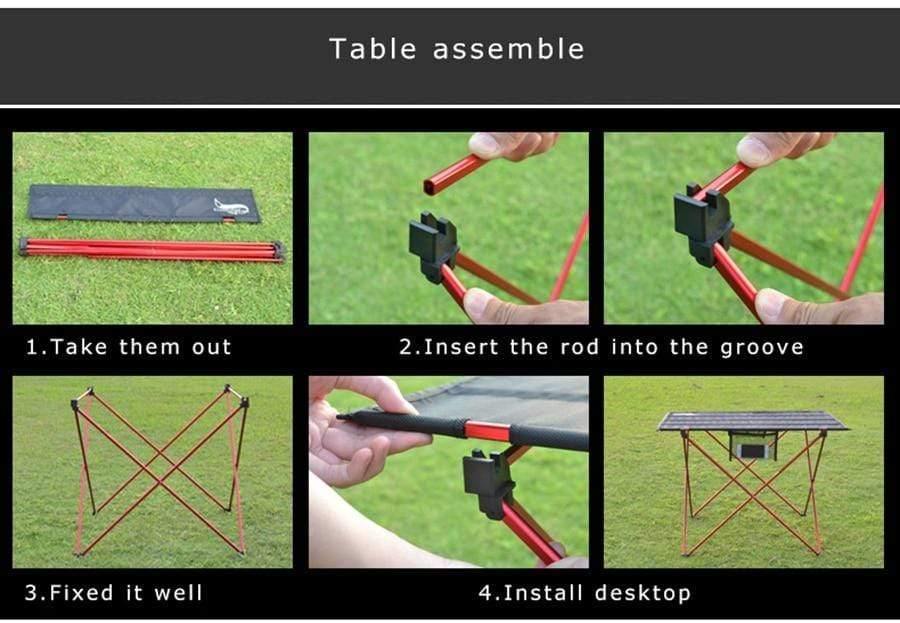 Table assemble

1.Take them out

2.Insert the rod into the groove

3.Fixed it well

4.Install desktop