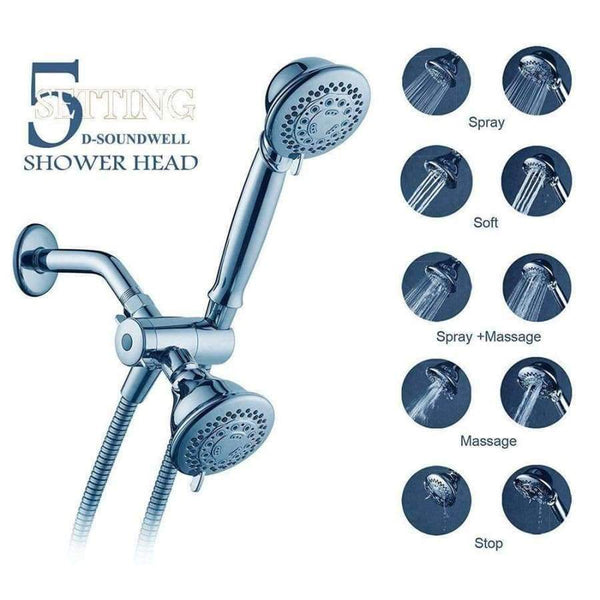 5 SETTING
D-SOUNDWELL
SHOWER HEAD

Spray

Soft

Spray +Massage

Massage

Stop