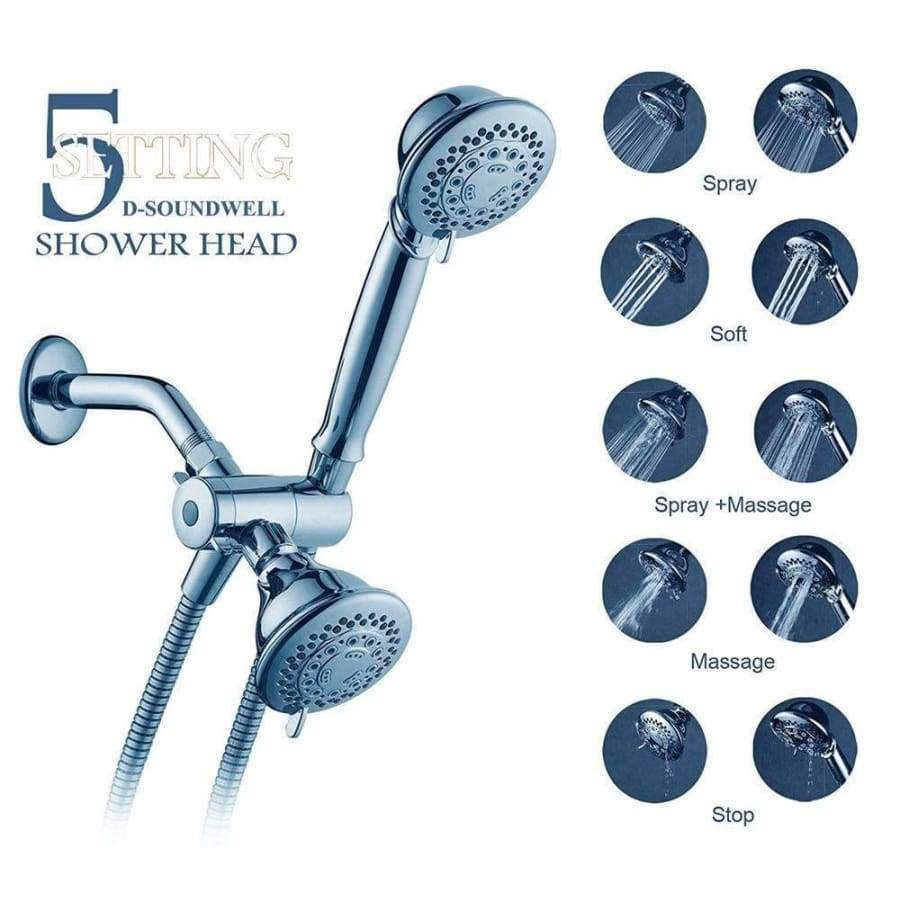 5 SETTING
D-SOUNDWELL
SHOWER HEAD

Spray

Soft

Spray +Massage

Massage

Stop