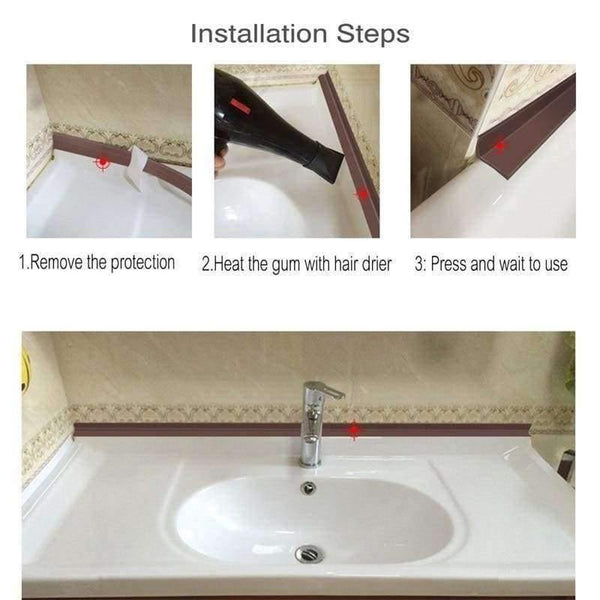 Installation Steps

1.Remove the protection

2.Heat the gum with hair drier

3: Press and wait to use