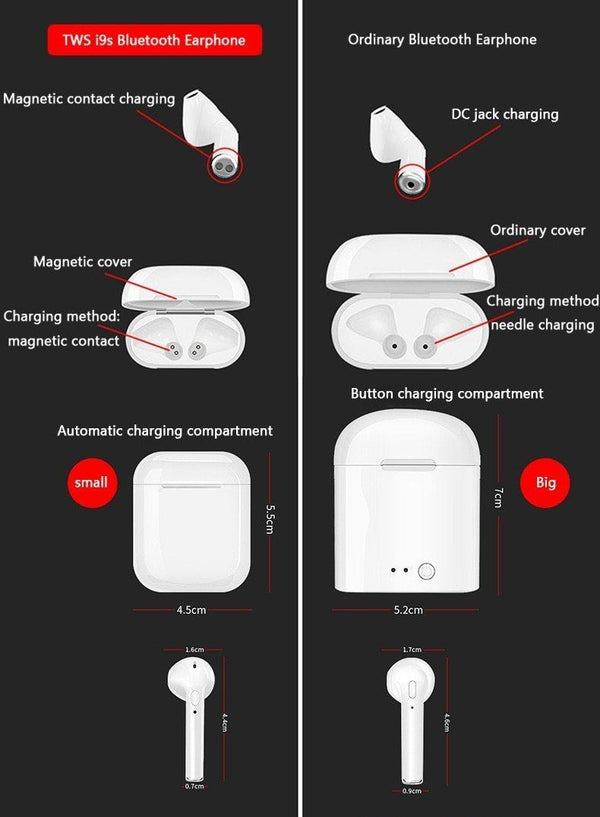 TWS i9s Bluetooth Earphone

Magnetic contact charging

Magnetic cover

Charging method: magnetic contact

Automatic charging compartment

small

5.5cm

4.5cm

1.6cm

4.4cm

0.7cm

Ordinary Bluetooth Earphone

DC jack charging

Ordinary cover

Charging method needle charging

Button charging compartment

Big

7cm

5.2cm

1.7cm

4.6cm

0.9cm