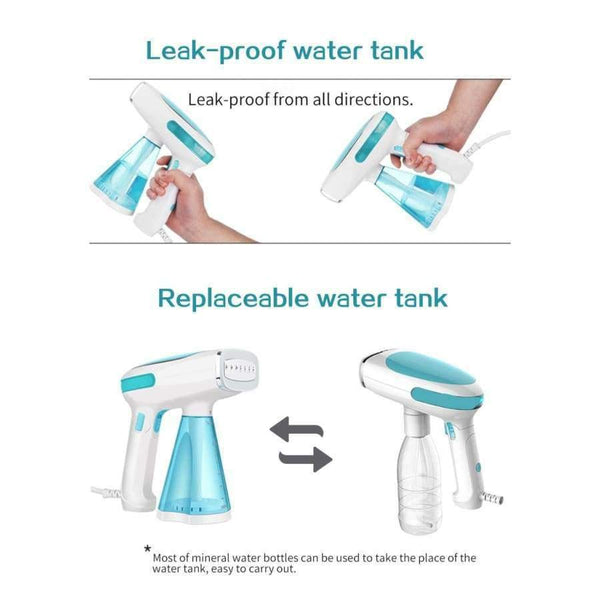 Leak-proof water tank

Leak-proof from all directions.

Replaceable water tank

* Most of mineral water bottles can be used to take the place of the water tank, easy to carry out.