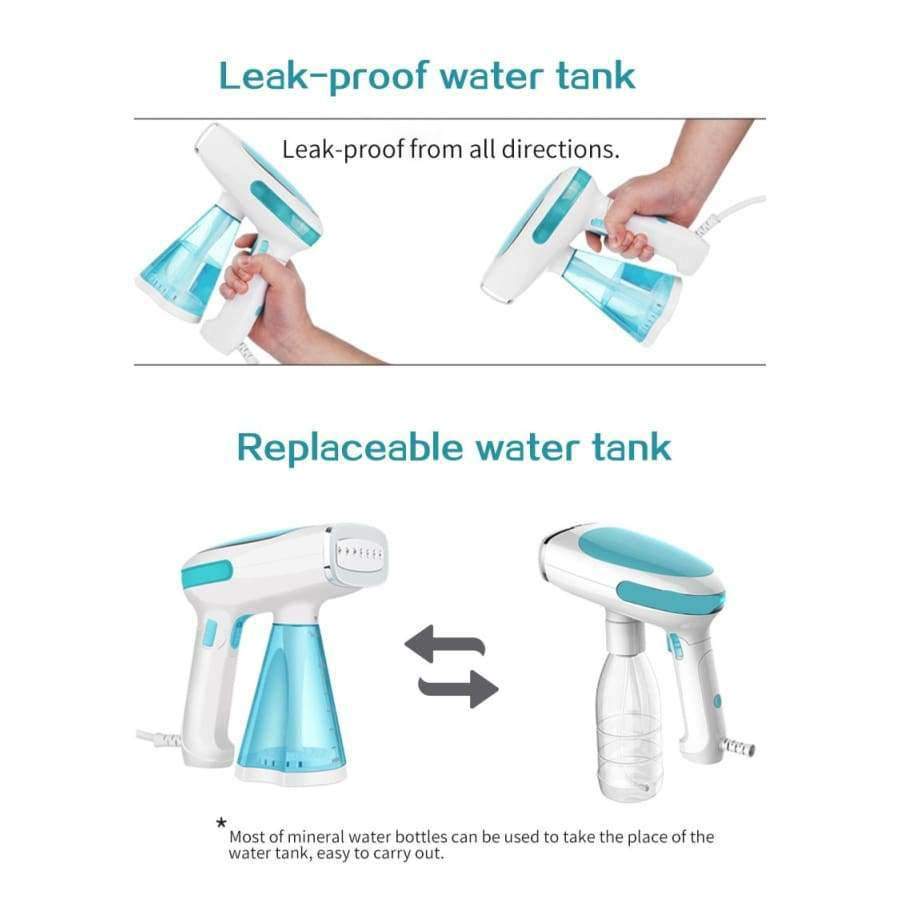 Leak-proof water tank

Leak-proof from all directions.

Replaceable water tank

* Most of mineral water bottles can be used to take the place of the water tank, easy to carry out.