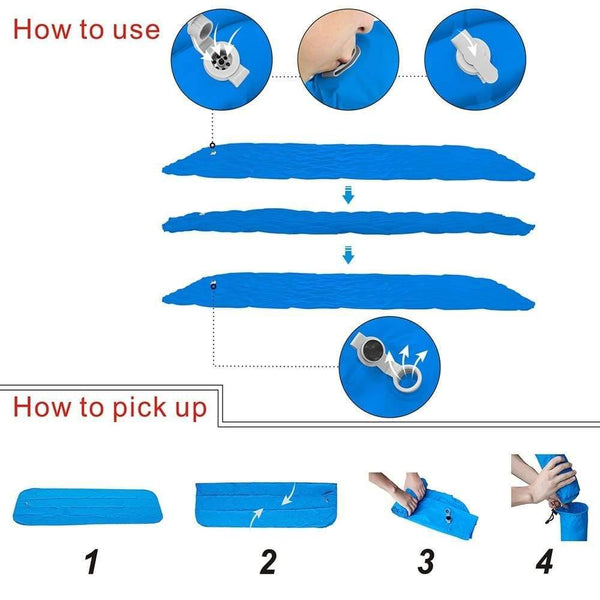 How to use

How to pick up

1

2

3

4