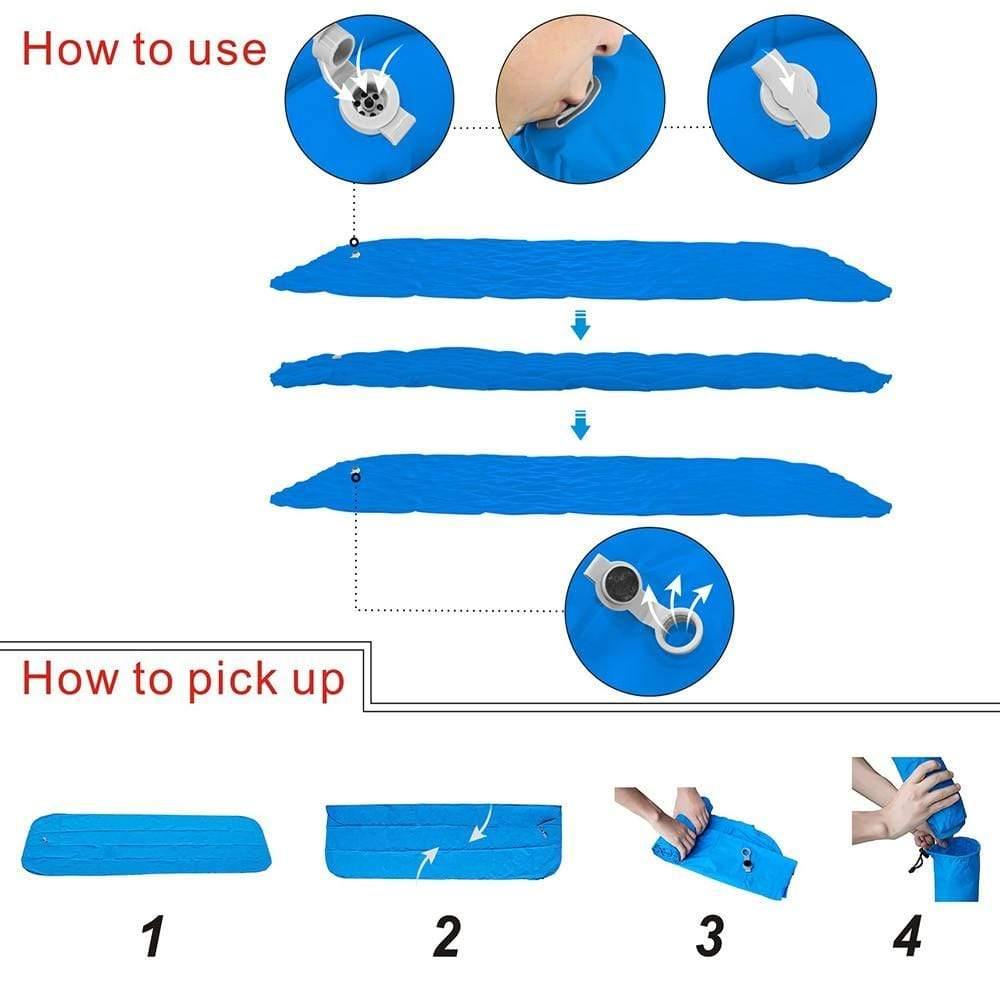 How to use

How to pick up

1

2

3

4