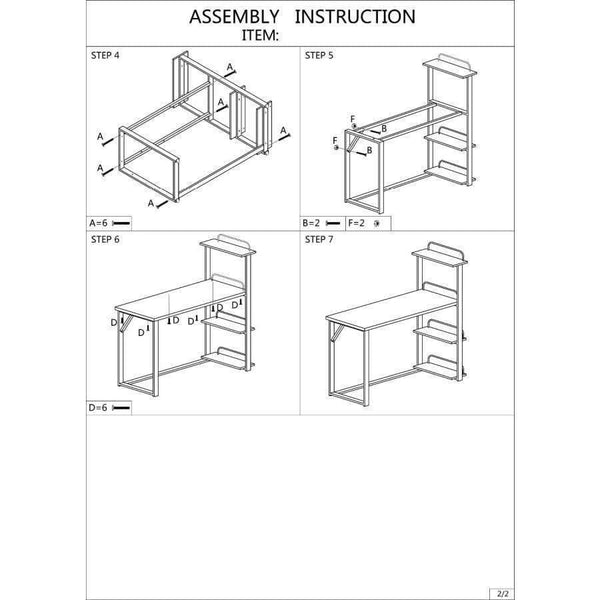 ASSEMBLY INSTRUCTION
ITEM:

STEP 4

A
A
A
A
A
A

A=6

STEP 5

F
B
F
B

B=2
F=2

STEP 6

D
D
D
D
D
D

D=6

STEP 7

2/2