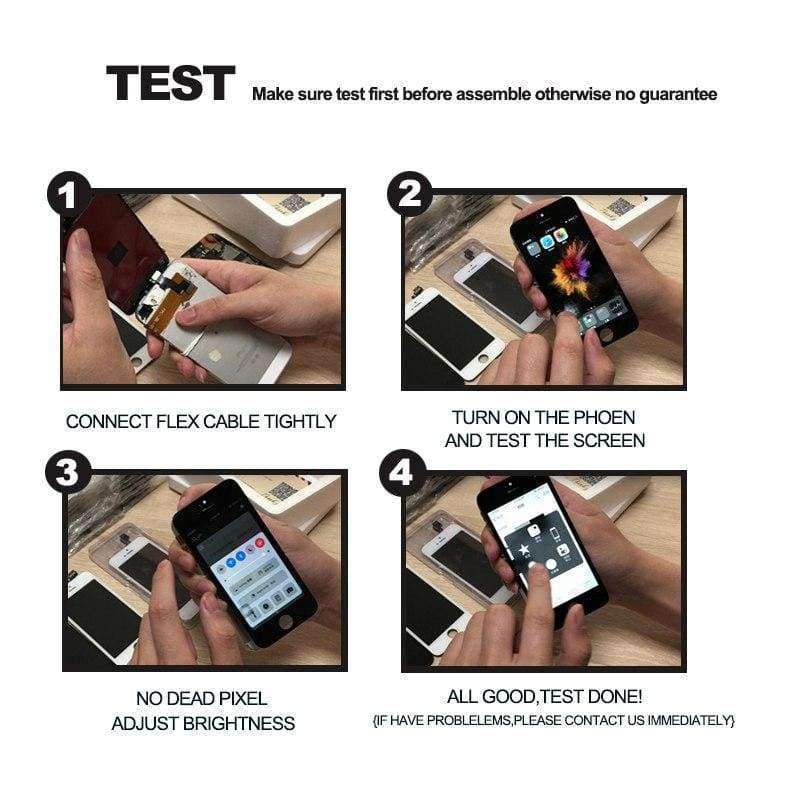 TEST Make sure test first before assemble otherwise no guarantee

1

CONNECT FLEX CABLE TIGHTLY

2

TURN ON THE PHOEN AND TEST THE SCREEN

3

NO DEAD PIXEL ADJUST BRIGHTNESS

4

ALL GOOD,TEST DONE!
{IF HAVE PROBLELEMS,PLEASE CONTACT US IMMEDIATELY}