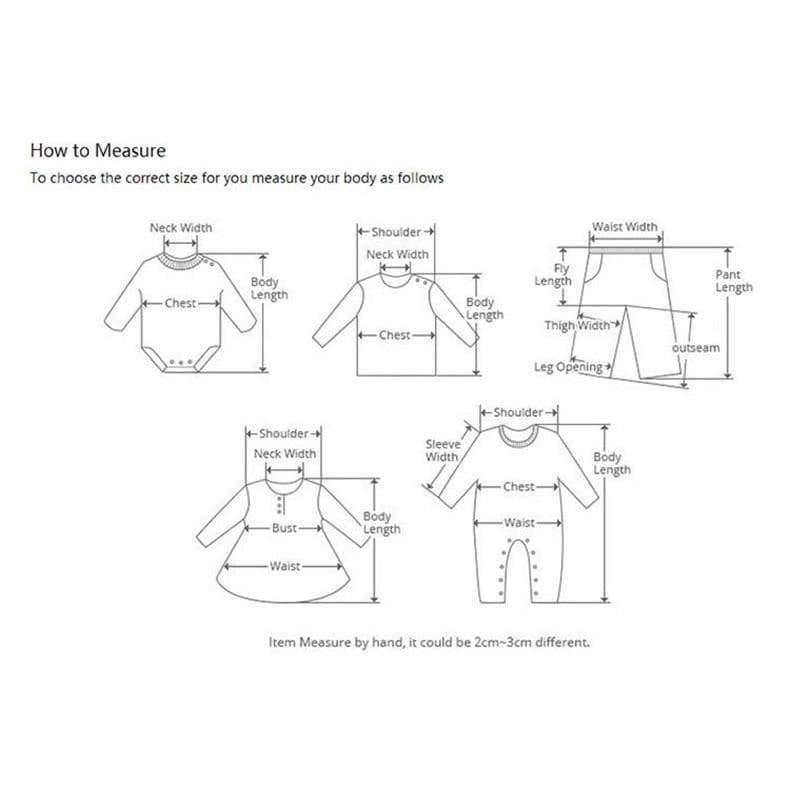 How to Measure

To choose the correct size for you measure your body as follows

Neck Width

Chest

Body Length

Shoulder

Neck Width

Chest

Body Length

Waist Width

Fly Length

Pant Length

Thigh Width

outseam

Leg Opening

Shoulder

Neck Width

Bust

Waist

Body Length

Shoulder

Sleeve Width

Chest

Waist

Body Length

Item Measure by hand, it could be 2cm~3cm different.