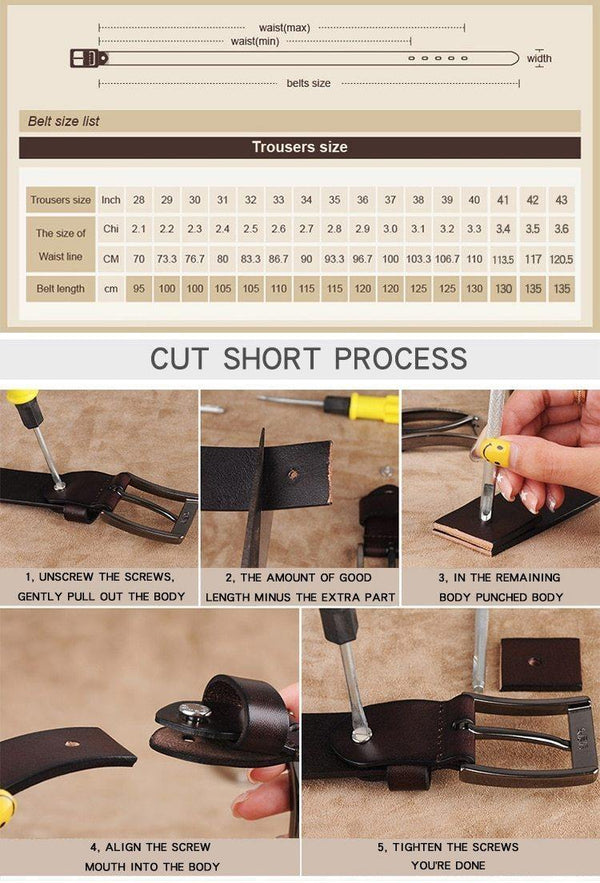 waist(max)
waist(min)
width
belts size

Belt size list

Trousers size

| Trousers size | Inch | 28 | 29 | 30 | 31 | 32 | 33 | 34 | 35 | 36 | 37 | 38 | 39 | 40 | 41 | 42 | 43 |
|---|---|---|---|---|---|---|---|---|---|---|---|---|---|---|---|---|---|
| The size of Waist line | Chi | 2.1 | 2.2 | 2.3 | 2.4 | 2.5 | 2.6 | 2.7 | 2.8 | 2.9 | 3.0 | 3.1 | 3.2 | 3.3 | 3.4 | 3.5 | 3.6 |
| | CM | 70 | 73.3 | 76.7 | 80 | 83.3 | 86.7 | 90 | 93.3 | 96.7 | 100 | 103.3 | 106.7 | 110 | 113.5 | 117 | 120.5 |
| Belt length | cm | 95 | 100 | 100 | 105 | 105 | 110 | 115 | 115 | 120 | 120 | 125 | 125 | 130 | 130 | 135 | 135 |

CUT SHORT PROCESS

1, UNSCREW THE SCREWS, GENTLY PULL OUT THE BODY

2, THE AMOUNT OF GOOD LENGTH MINUS THE EXTRA PART

3, IN THE REMAINING BODY PUNCHED BODY

4, ALIGN THE SCREW MOUTH INTO THE BODY

5, TIGHTEN THE SCREWS YOU'RE DONE