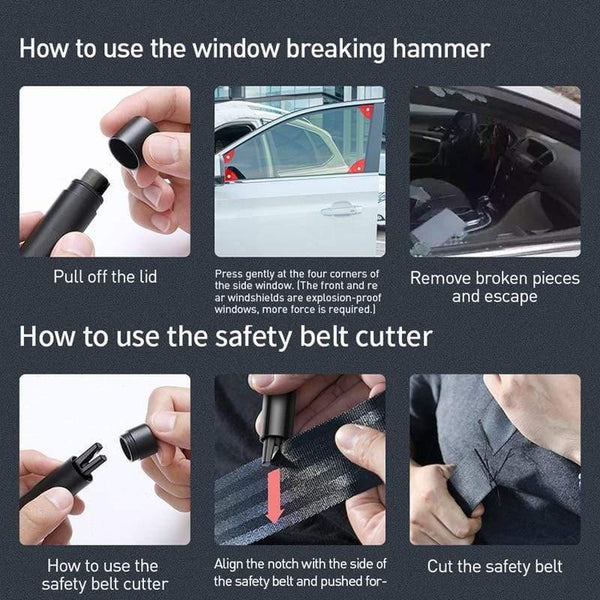 How to use the window breaking hammer

Pull off the lid

Press gently at the four corners of the side window. (The front and re ar windshields are explosion-proof windows, more force is required.)

Remove broken pieces and escape

How to use the safety belt cutter

How to use the safety belt cutter

Align the notch with the side of the safety belt and pushed for-

Cut the safety belt