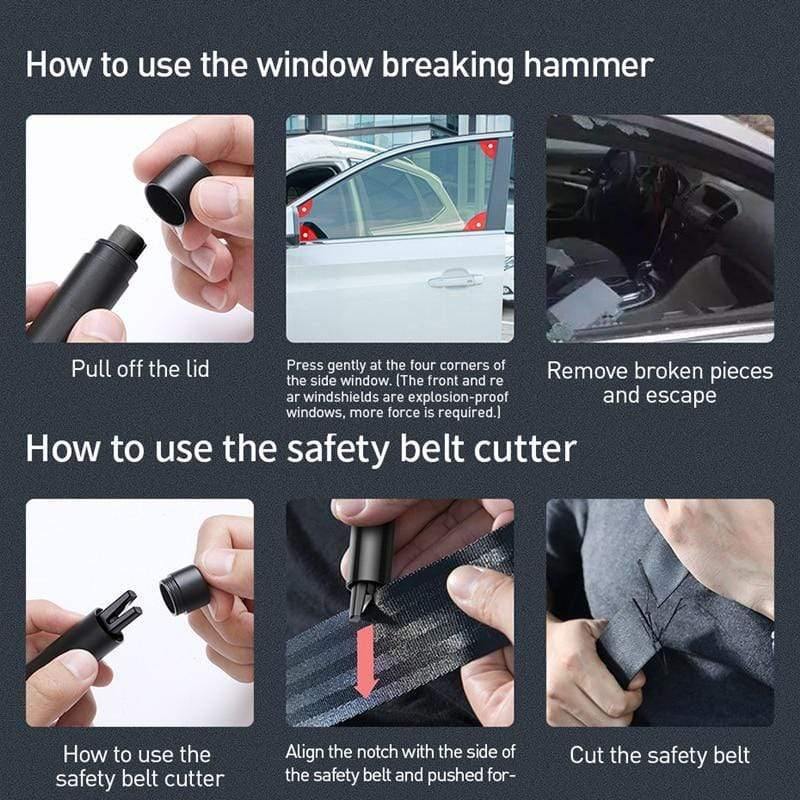 How to use the window breaking hammer

Pull off the lid

Press gently at the four corners of the side window. (The front and re ar windshields are explosion-proof windows, more force is required.)

Remove broken pieces and escape

How to use the safety belt cutter

How to use the safety belt cutter

Align the notch with the side of the safety belt and pushed for-

Cut the safety belt