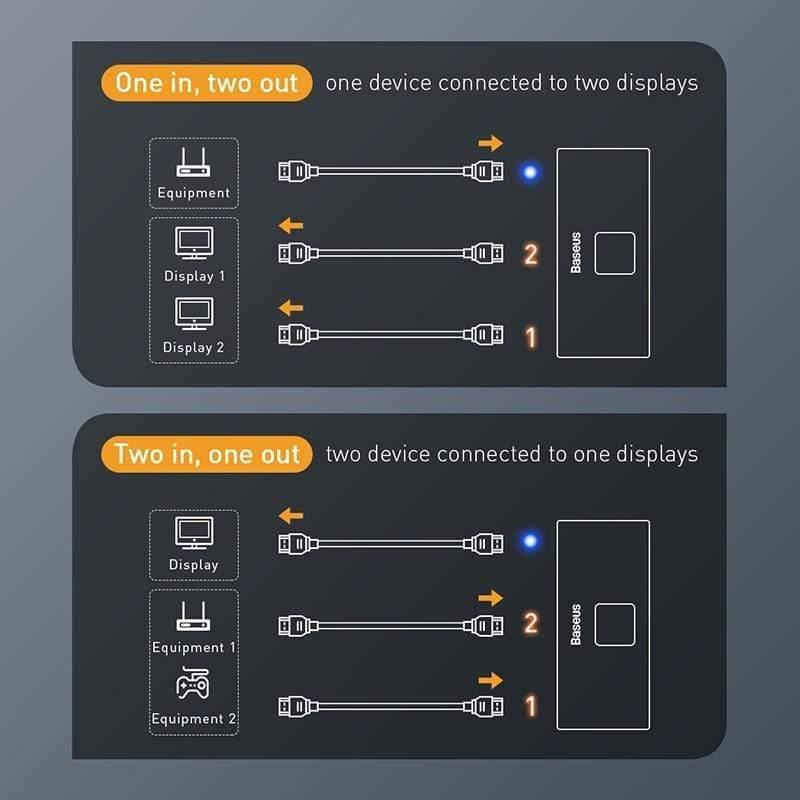 One in, two out one device connected to two displays

Equipment

Display 1

Display 2

2

1

Baseus

Two in, one out two device connected to one displays

Display

Equipment 1

Equipment 2

2

1

Baseus