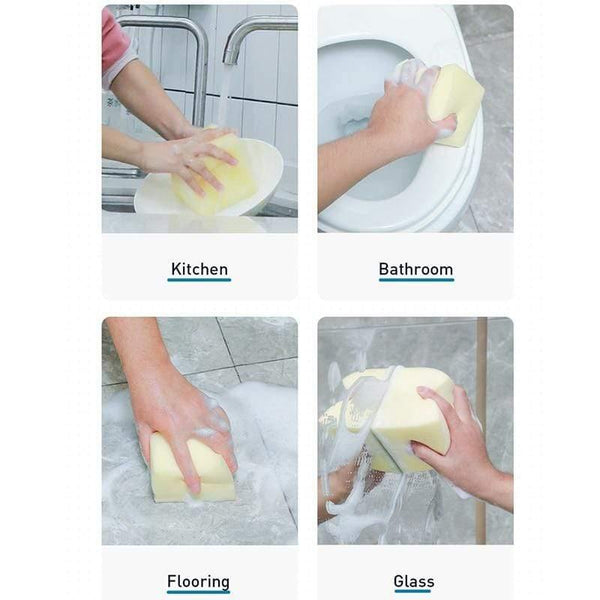 Kitchen

Bathroom

Flooring

Glass