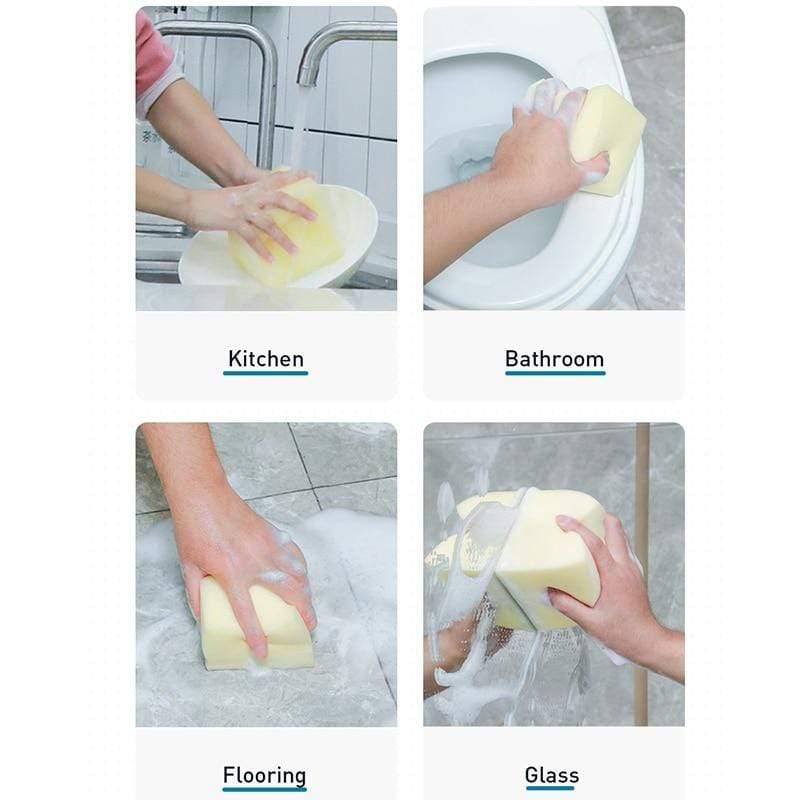 Kitchen

Bathroom

Flooring

Glass