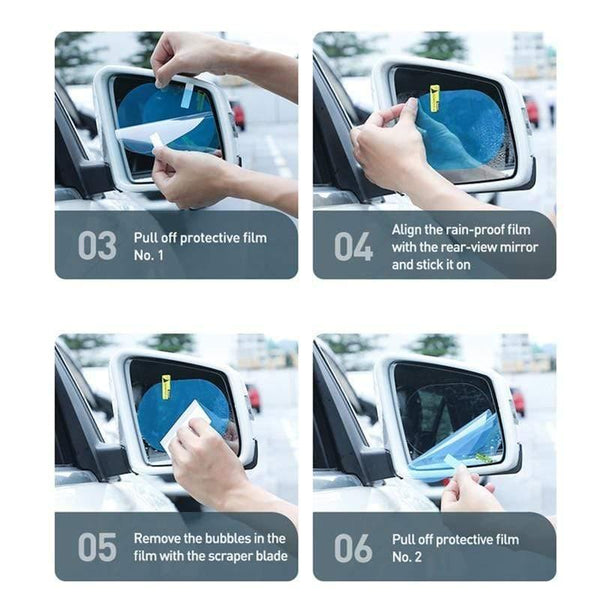 03 Pull off protective film No. 1

04 Align the rain-proof film with the rear-view mirror and stick it on

05 Remove the bubbles in the film with the scraper blade

06 Pull off protective film No. 2