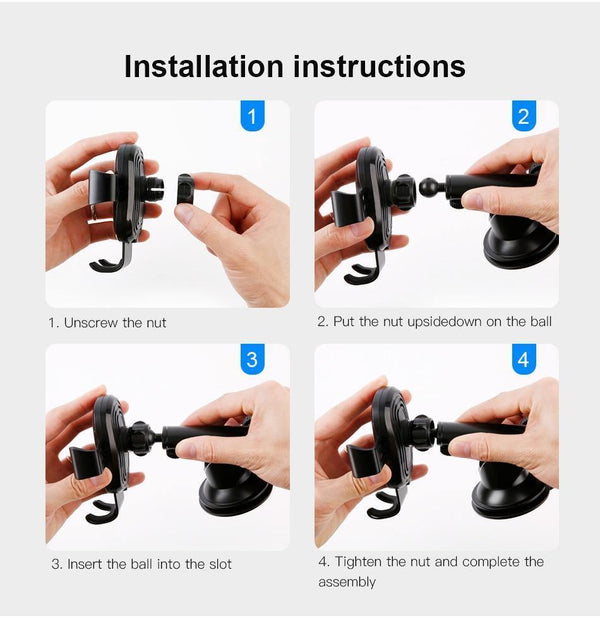 Installation instructions

1

1. Unscrew the nut

2

2. Put the nut upsidedown on the ball

3

3. Insert the ball into the slot

4

4. Tighten the nut and complete the assembly