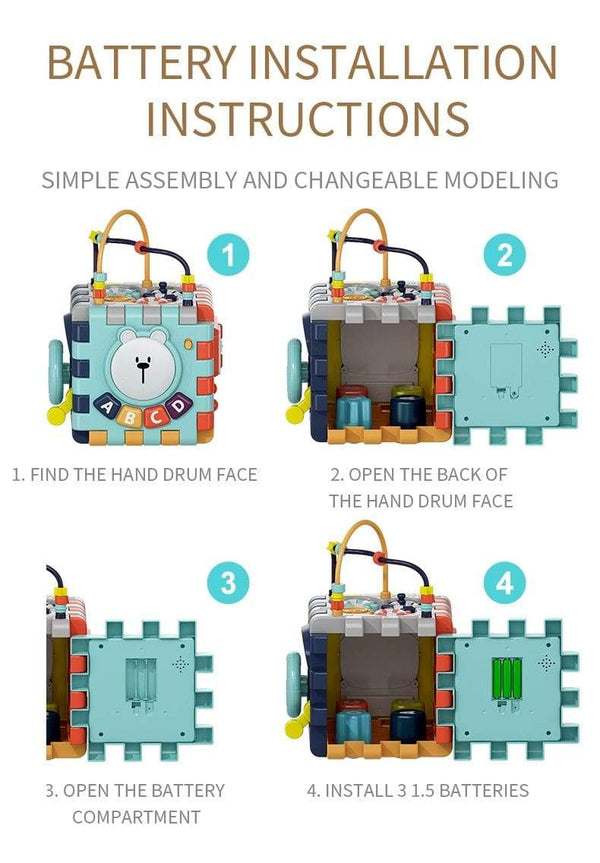 BATTERY INSTALLATION INSTRUCTIONS

SIMPLE ASSEMBLY AND CHANGEABLE MODELING

1

A B C D

1. FIND THE HAND DRUM FACE

2

2. OPEN THE BACK OF THE HAND DRUM FACE

3

3. OPEN THE BATTERY COMPARTMENT

4

4. INSTALL 3 1.5 BATTERIES