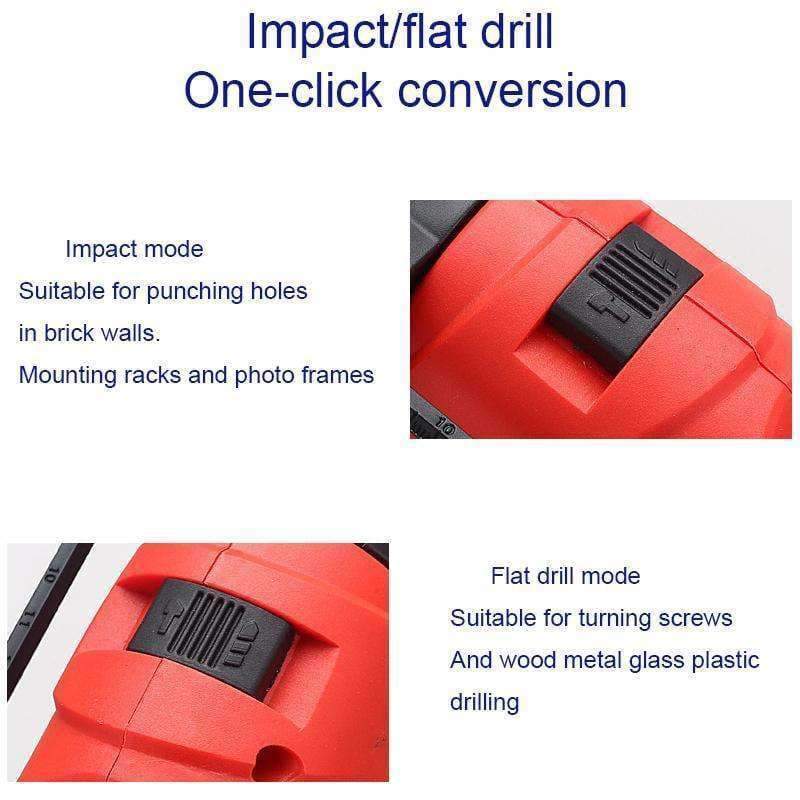 Impact/flat drill
One-click conversion

Impact mode
Suitable for punching holes in brick walls.
Mounting racks and photo frames

10

10
11

Flat drill mode
Suitable for turning screws
And wood metal glass plastic drilling