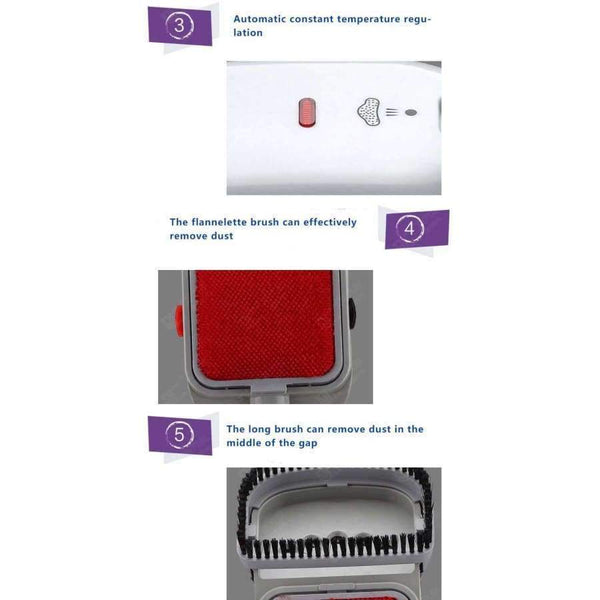 3

Automatic constant temperature regulation

The flannelette brush can effectively remove dust

4

5

The long brush can remove dust in the middle of the gap