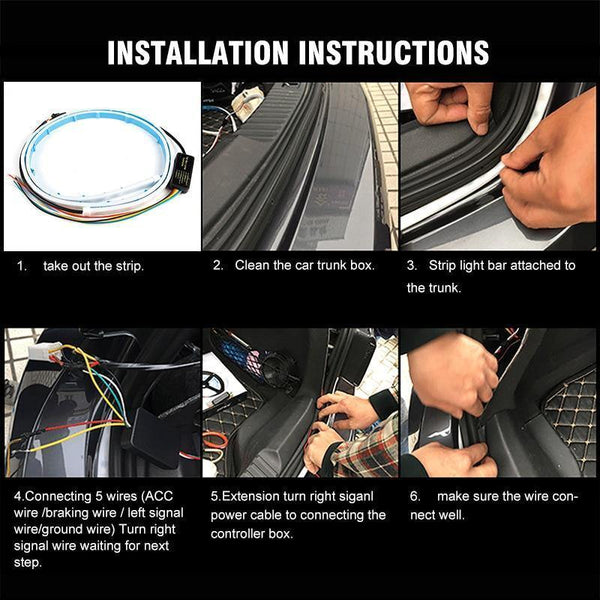 INSTALLATION INSTRUCTIONS

1. take out the strip.

2. Clean the car trunk box.

3. Strip light bar attached to the trunk.

4.Connecting 5 wires (ACC wire /braking wire / left signal wire/ground wire) Turn right signal wire waiting for next step.

5.Extension turn right siganl power cable to connecting the controller box.

6. make sure the wire connect well.