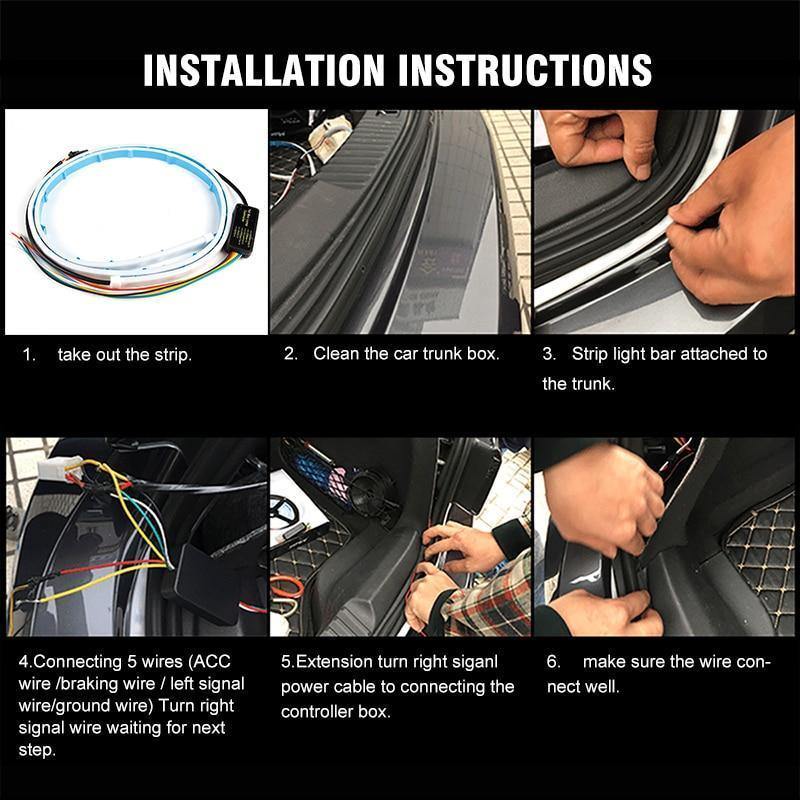 INSTALLATION INSTRUCTIONS

1. take out the strip.

2. Clean the car trunk box.

3. Strip light bar attached to the trunk.

4.Connecting 5 wires (ACC wire /braking wire / left signal wire/ground wire) Turn right signal wire waiting for next step.

5.Extension turn right siganl power cable to connecting the controller box.

6. make sure the wire connect well.