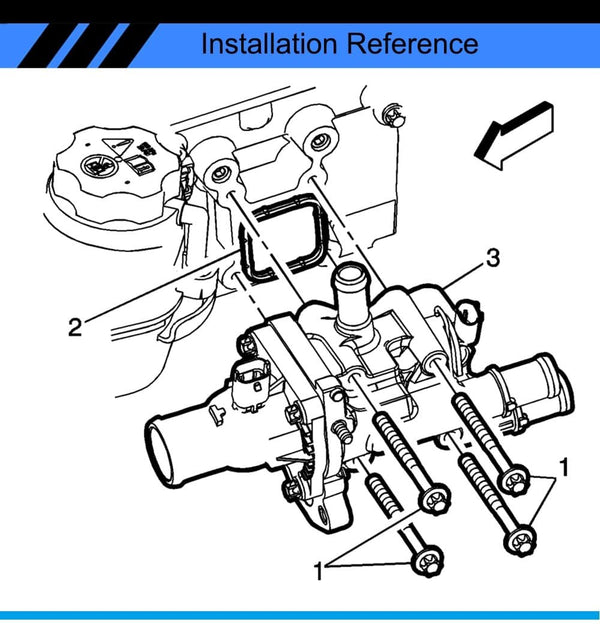 Installation Reference

3

2

1

1