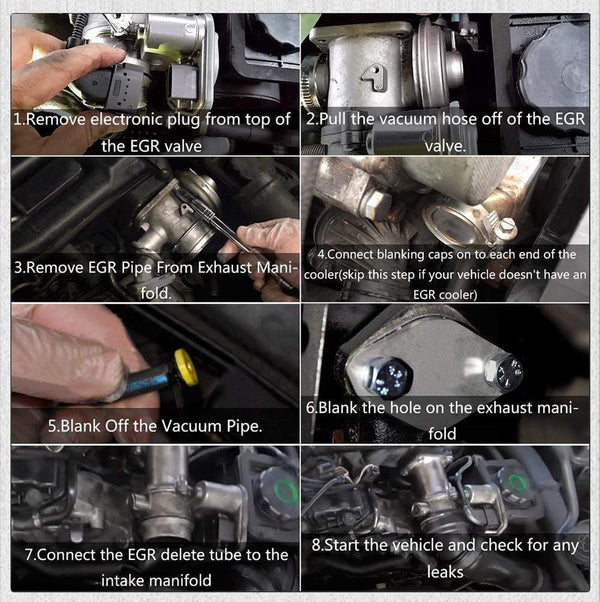 1.Remove electronic plug from top of the EGR valve

2.Pull the vacuum hose off of the EGR valve.

3.Remove EGR Pipe From Exhaust Manifold.

4.Connect blanking caps on to each end of the cooler(skip this step if your vehicle doesn't have an EGR cooler)

5.Blank Off the Vacuum Pipe.

6.Blank the hole on the exhaust manifold

7.Connect the EGR delete tube to the intake manifold

8.Start the vehicle and check for any leaks