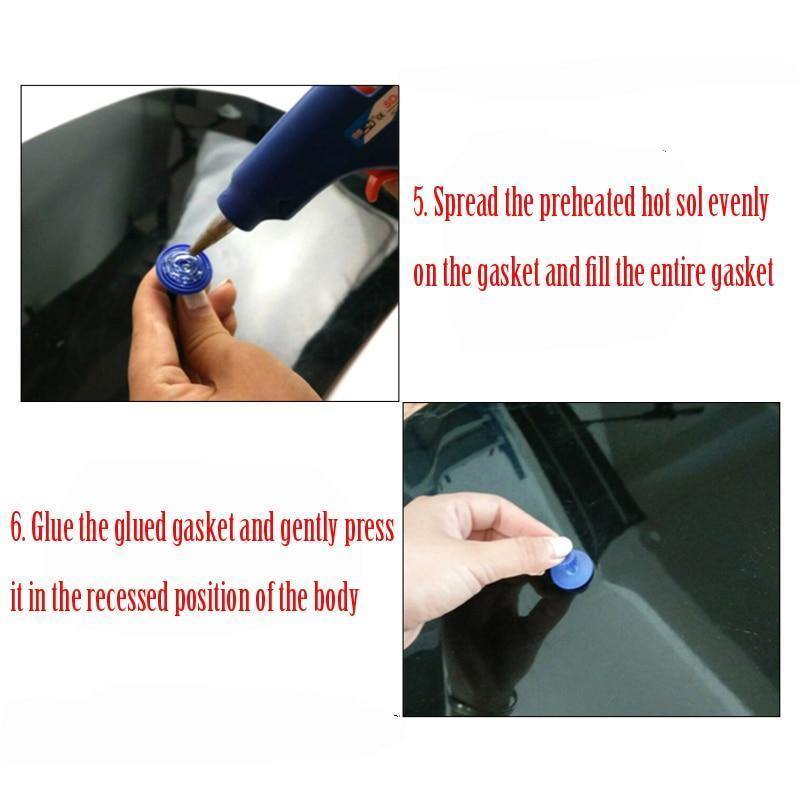 5. Spread the preheated hot sol evenly on the gasket and fill the entire gasket

6. Glue the glued gasket and gently press it in the recessed position of the body