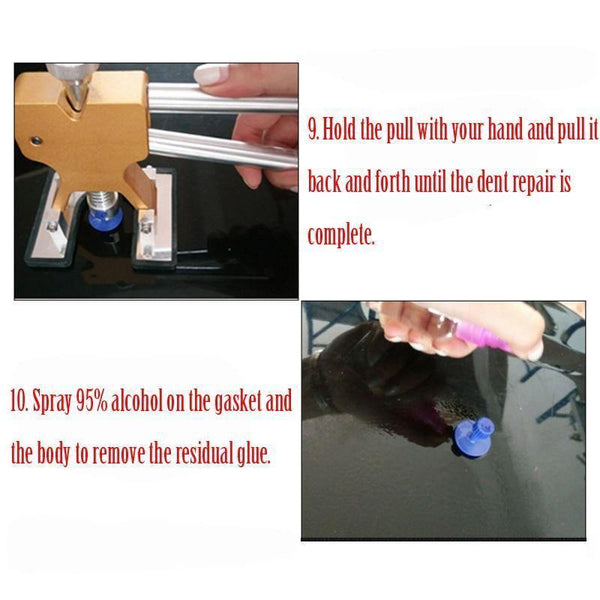 9. Hold the pull with your hand and pull it back and forth until the dent repair is complete.

10. Spray 95% alcohol on the gasket and the body to remove the residual glue.