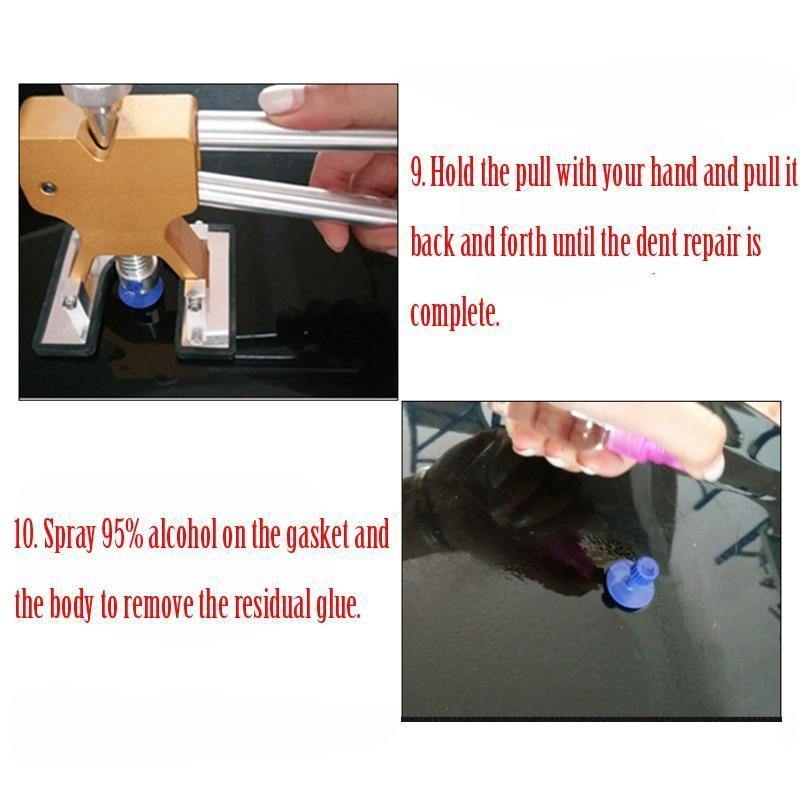 9. Hold the pull with your hand and pull it back and forth until the dent repair is complete.

10. Spray 95% alcohol on the gasket and the body to remove the residual glue.