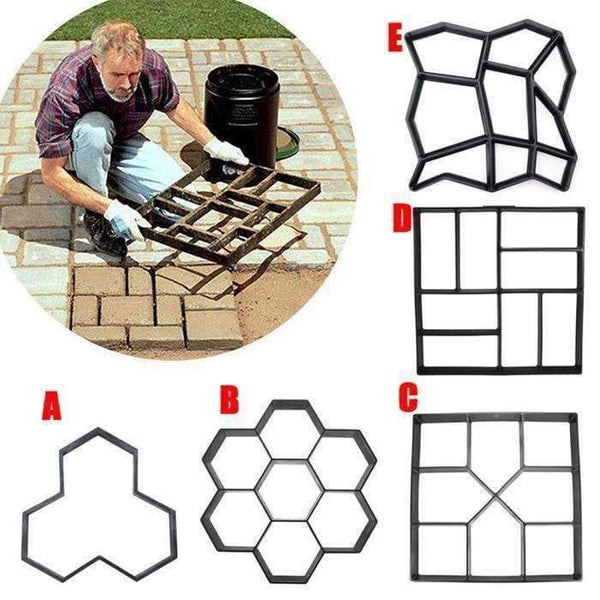 E

D

A

B

C