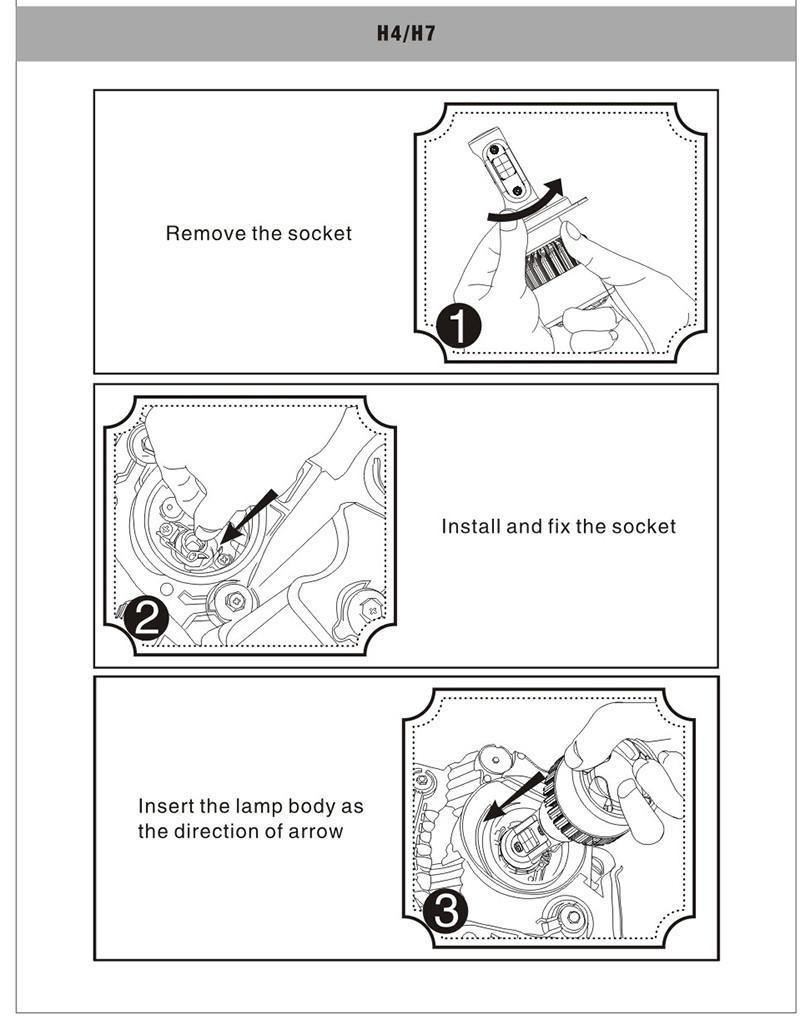 H4/H7

Remove the socket

1

2

Install and fix the socket

Insert the lamp body as the direction of arrow

3