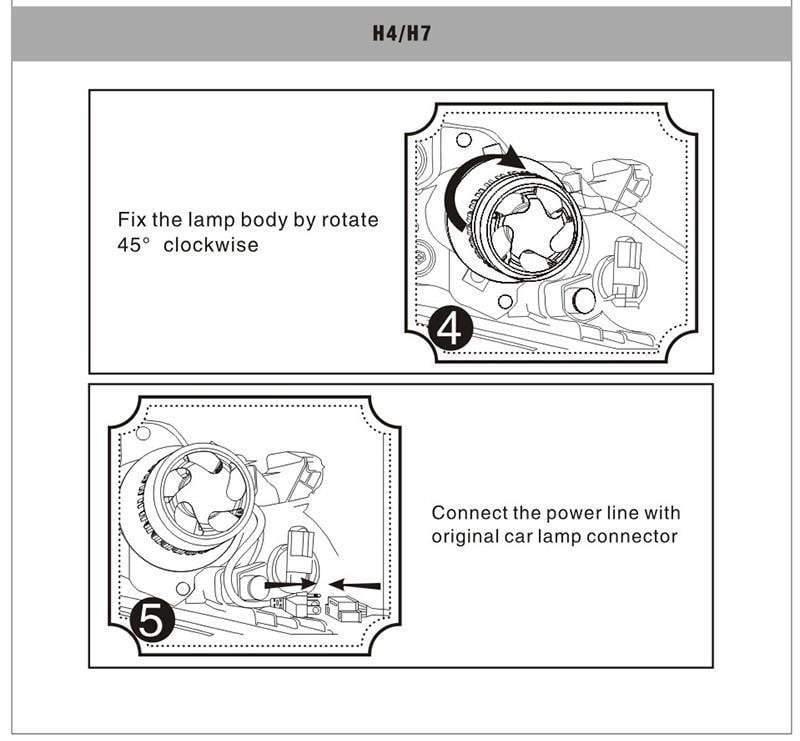 H4/H7

Fix the lamp body by rotate 45° clockwise

4

5

Connect the power line with original car lamp connector