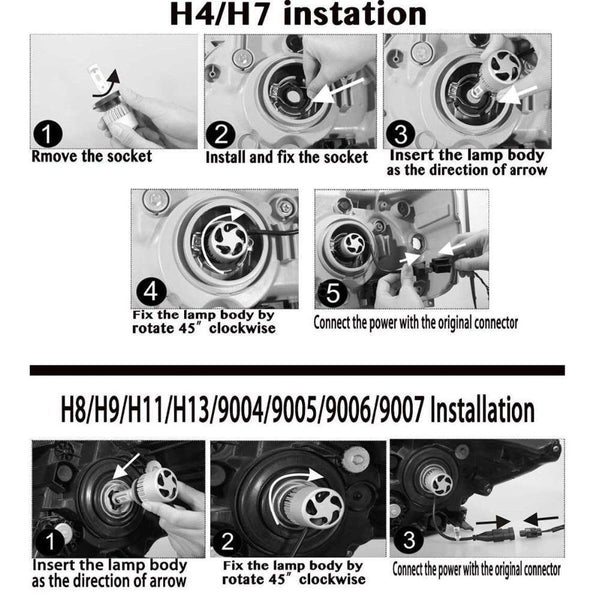 H4/H7 instation

1
Rmove the socket

2
Install and fix the socket

3
Insert the lamp body as the direction of arrow

4
Fix the lamp body by rotate 45″ clockwise

5
Connect the power with the original connector

H8/H9/H11/H13/9004/9005/9006/9007 Installation

1
Insert the lamp body as the direction of arrow

2
Fix the lamp body by rotate 45″ clockwise

3
Connect the power with the original connector