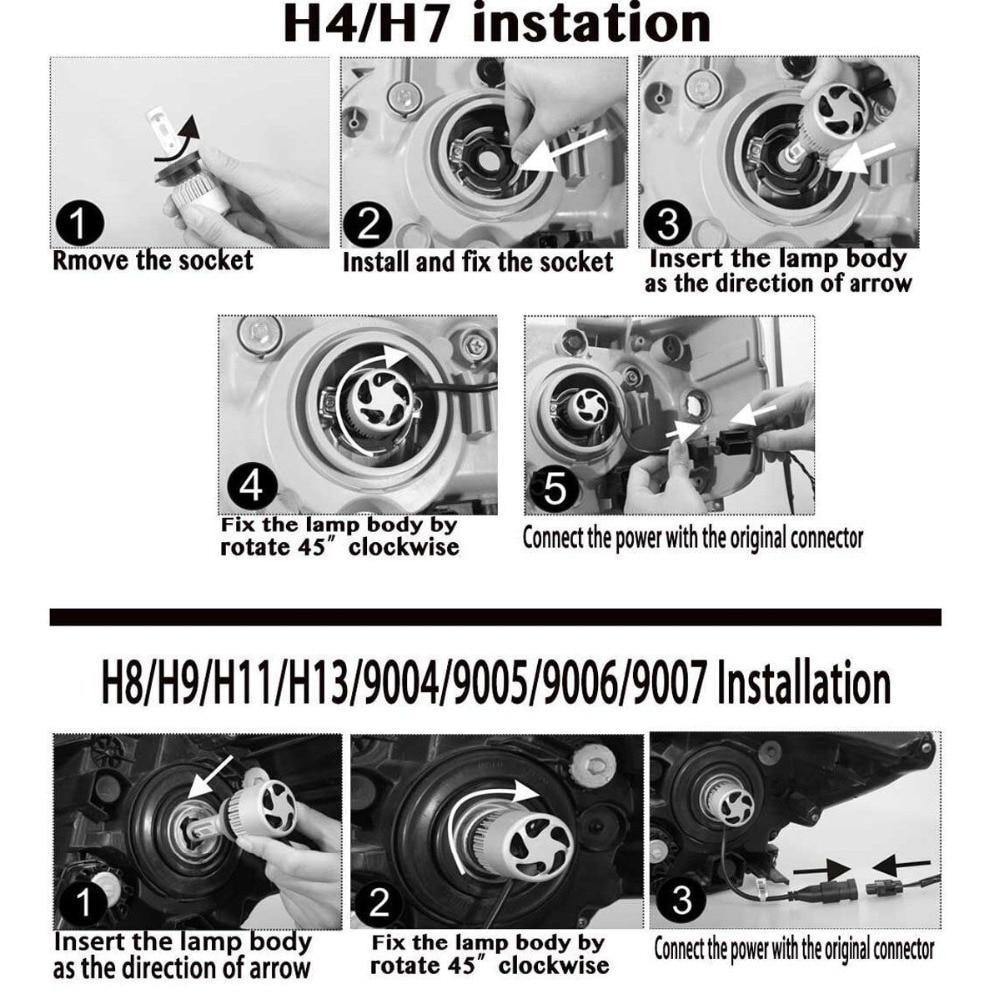 H4/H7 instation

1
Rmove the socket

2
Install and fix the socket

3
Insert the lamp body as the direction of arrow

4
Fix the lamp body by rotate 45″ clockwise

5
Connect the power with the original connector

H8/H9/H11/H13/9004/9005/9006/9007 Installation

1
Insert the lamp body as the direction of arrow

2
Fix the lamp body by rotate 45″ clockwise

3
Connect the power with the original connector