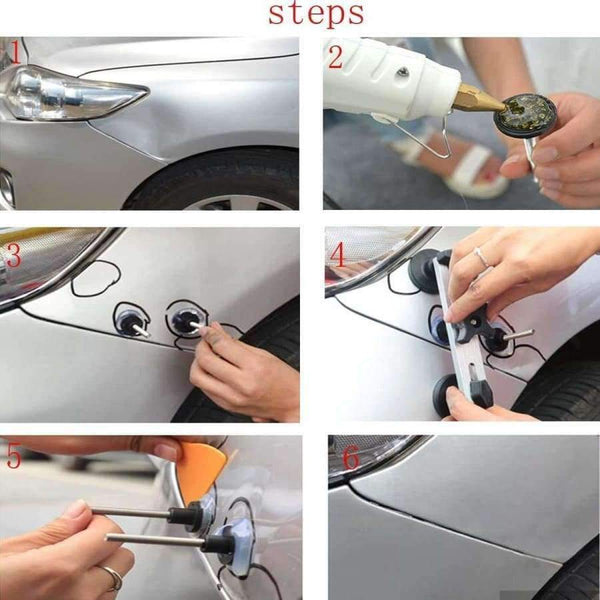 steps

1

2

3

4

5

6