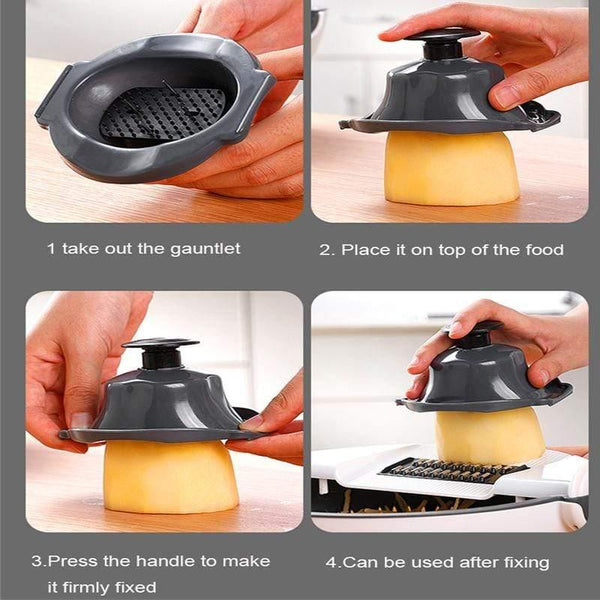 1 take out the gauntlet

2. Place it on top of the food

3.Press the handle to make it firmly fixed

4.Can be used after fixing