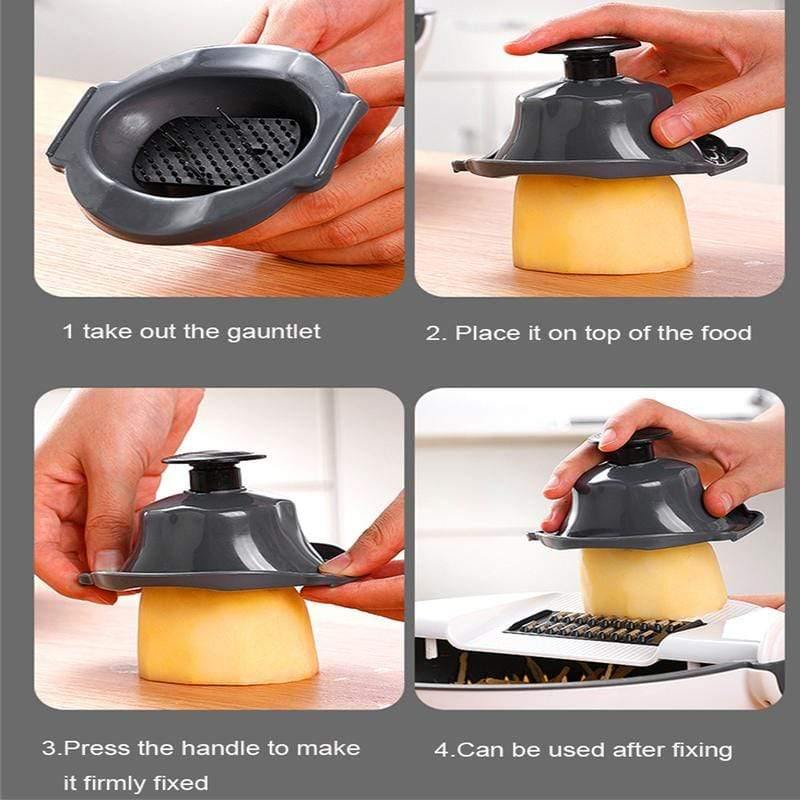 1 take out the gauntlet

2. Place it on top of the food

3.Press the handle to make it firmly fixed

4.Can be used after fixing